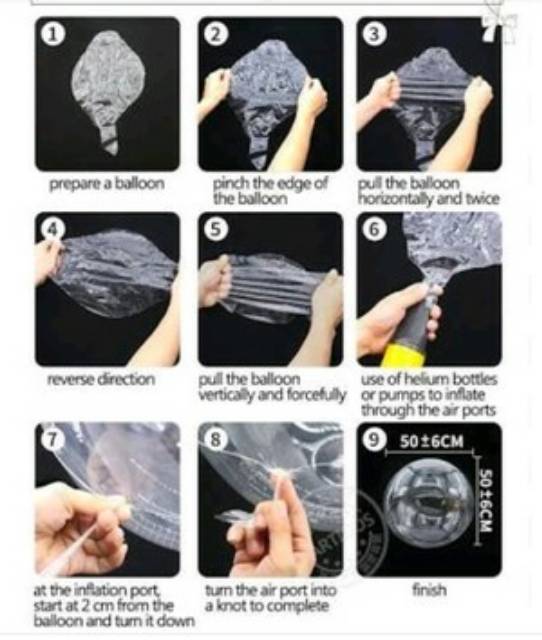 1
prepare a balloon

2
pinch the edge of the balloon

3
pull the balloon horizontally and twice

4
reverse direction

5
pull the balloon vertically and forcefully

6
use of helium bottles or pumps to inflate through the air ports

7
at the inflation port, start at 2 cm from the balloon and turn it down

8
turn the air port into a knot to complete

9
50±6CM
50±6CM
finish